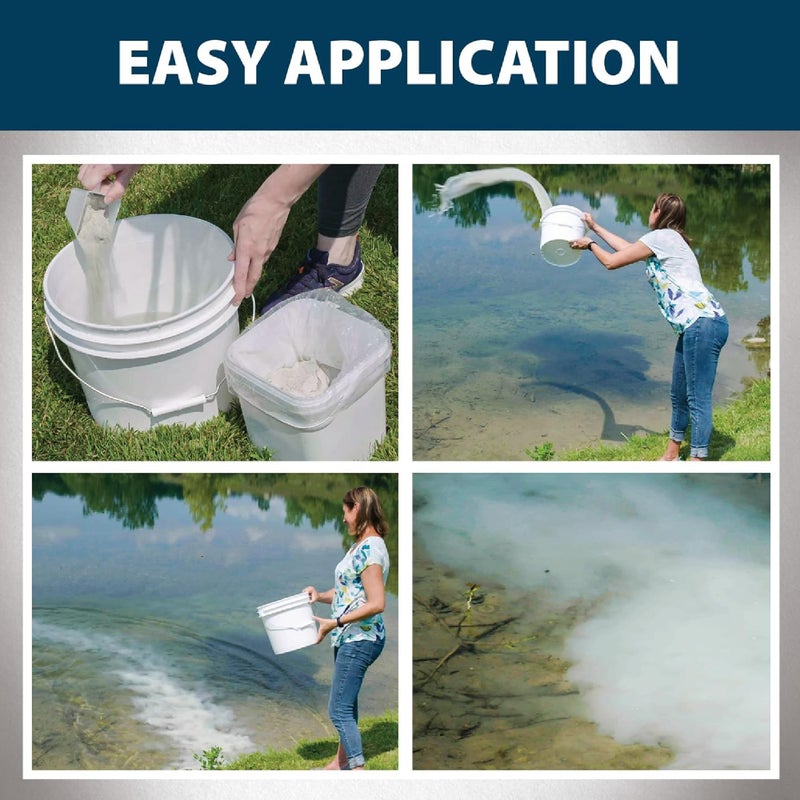 EASY APPLICATION